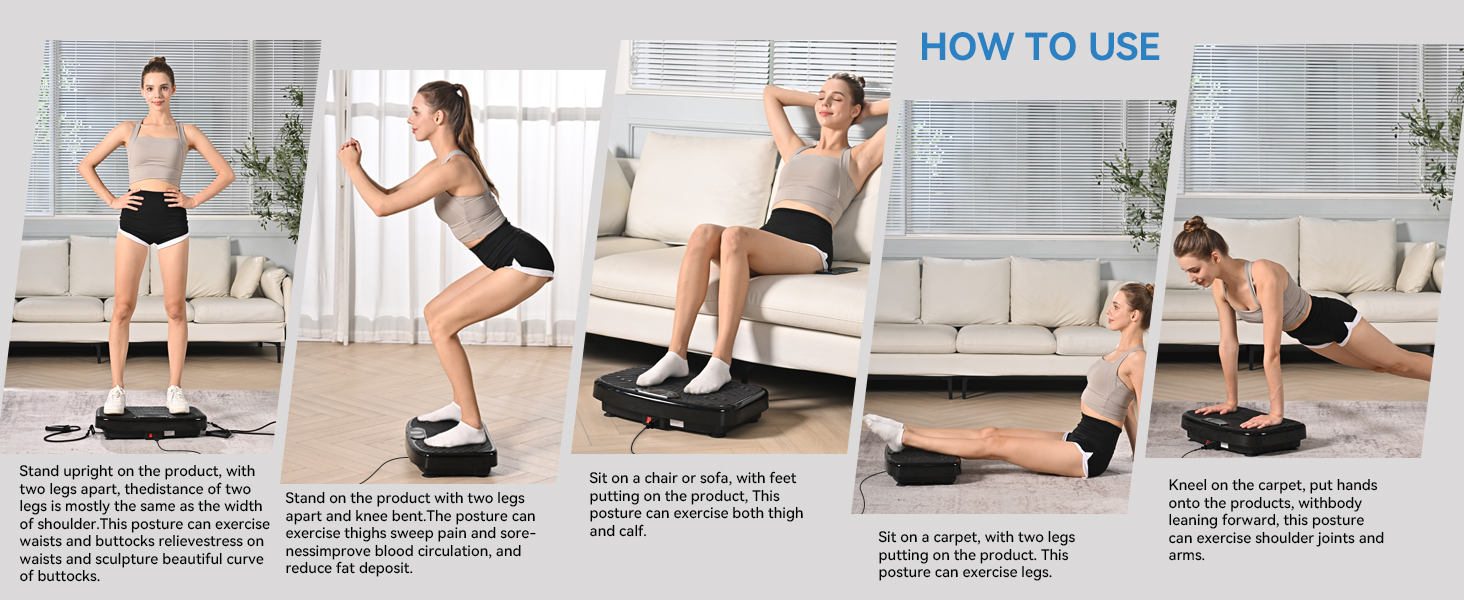 HOW TO USE

Stand upright on the product, with two legs apart, thedistance of two legs is mostly the same as the width of shoulder.This posture can exercise waists and buttocks relievestress on waists and sculpture beautiful curve of buttocks.

Stand on the product with two legs apart and knee bent.The posture can exercise thighs sweep pain and sorenessimprove blood circulation, and reduce fat deposit.

Sit on a chair or sofa, with feet putting on the product, This posture can exercise both thigh and calf.

Sit on a carpet, with two legs putting on the product. This posture can exercise legs.

Kneel on the carpet, put hands onto the products, withbody leaning forward, this posture can exercise shoulder joints and arms.